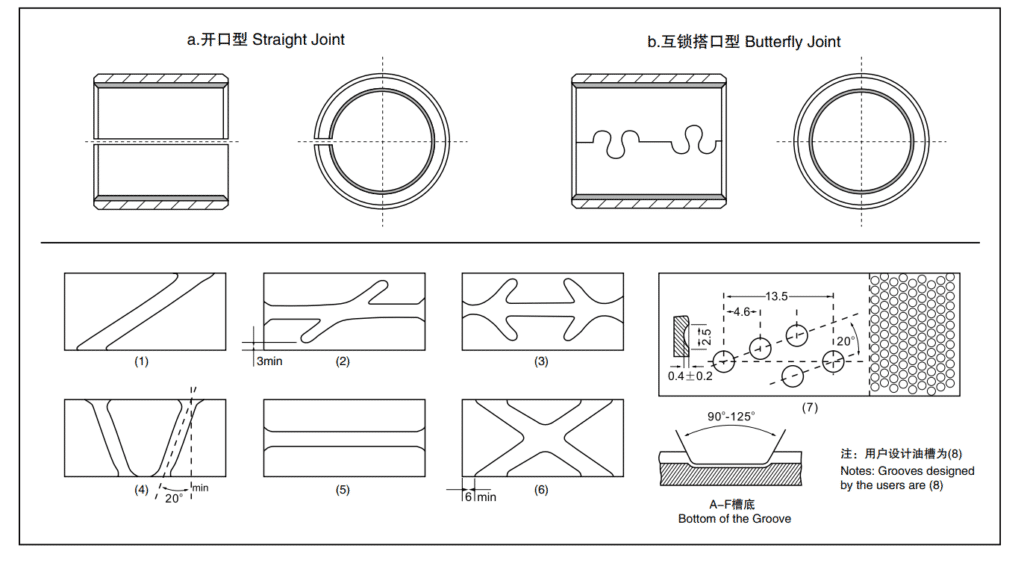 a.开口型 Straight Joint

b.互锁搭口型 Butterfly Joint

(1)

3min

(2)

(3)

13.5

4.6

2.5

20°

0.4±0.2

(7)

(4)

20°

min

(5)

6 min

(6)

90°-125°

A–F槽底
Bottom of the Groove

注：用户设计油槽为(8)
Notes: Grooves designed by the users are (8)